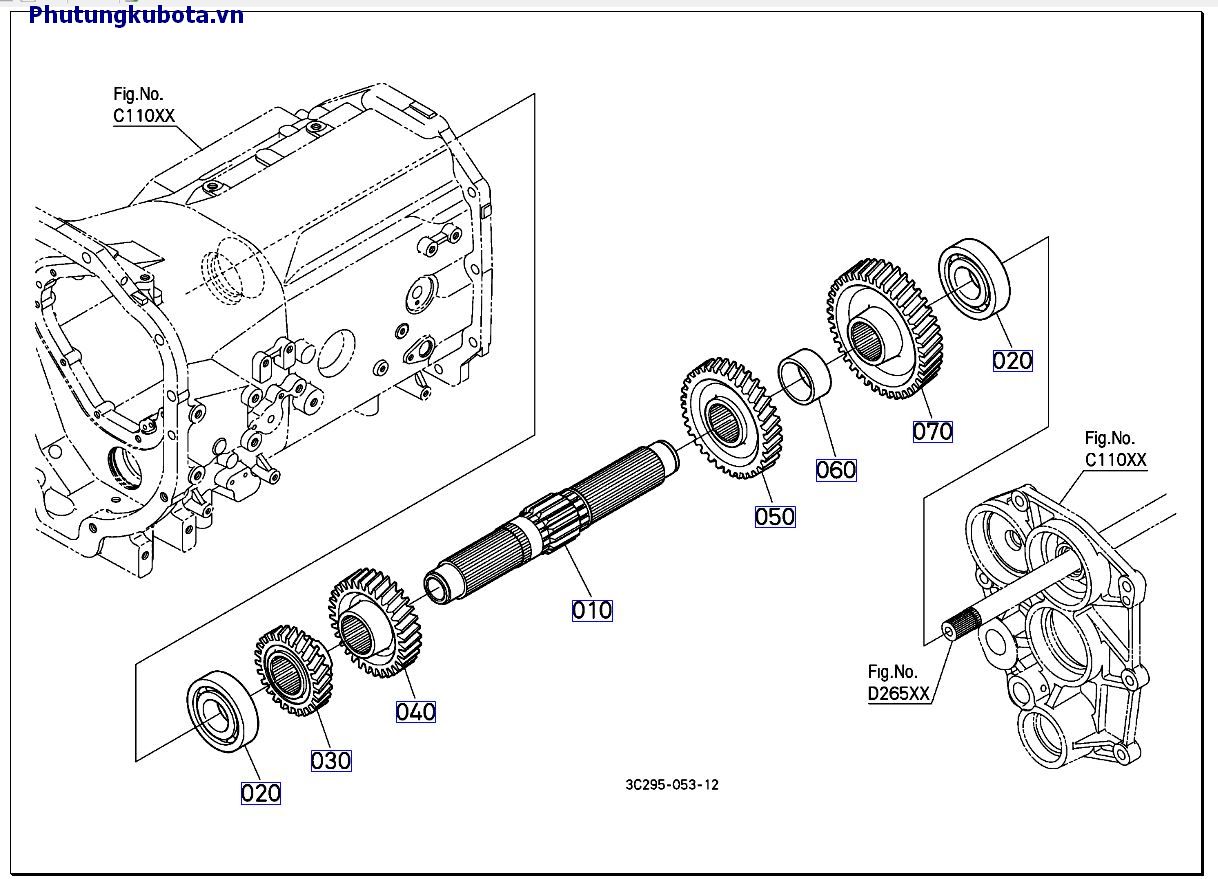 Phutungkubota.vn

Fig.No.
C110XX

020

070

060

050

Fig.No.
C110XX

010

040

030

020

Fig.No.
D265XX

3C295-053-12